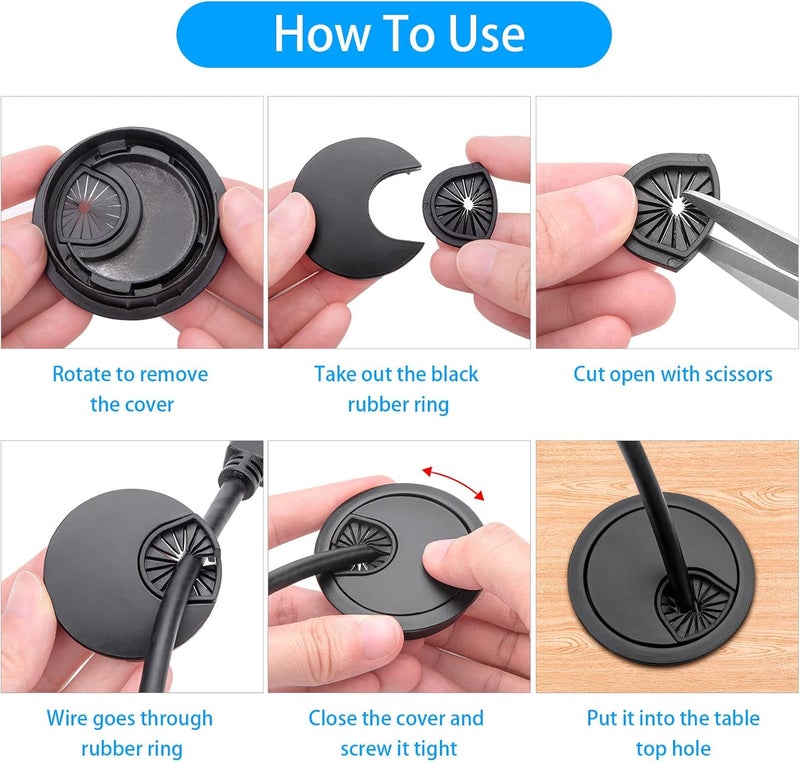 How To Use

Rotate to remove the cover

Take out the black rubber ring

Cut open with scissors

Wire goes through rubber ring

Close the cover and screw it tight

Put it into the table top hole